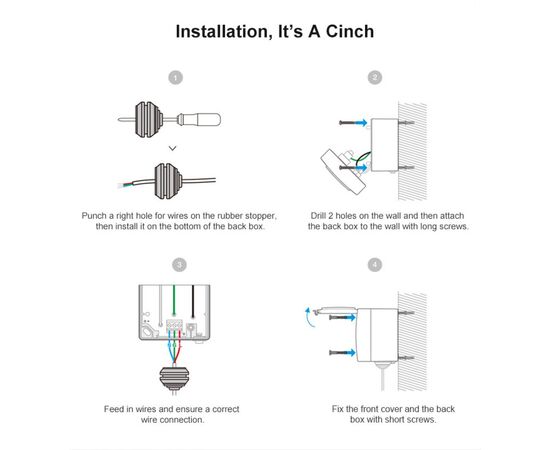 Installation, It's A Cinch

1

Punch a right hole for wires on the rubber stopper, then install it on the bottom of the back box.

2

Drill 2 holes on the wall and then attach the back box to the wall with long screws.

3

Feed in wires and ensure a correct wire connection.

4

Fix the front cover and the back box with short screws.